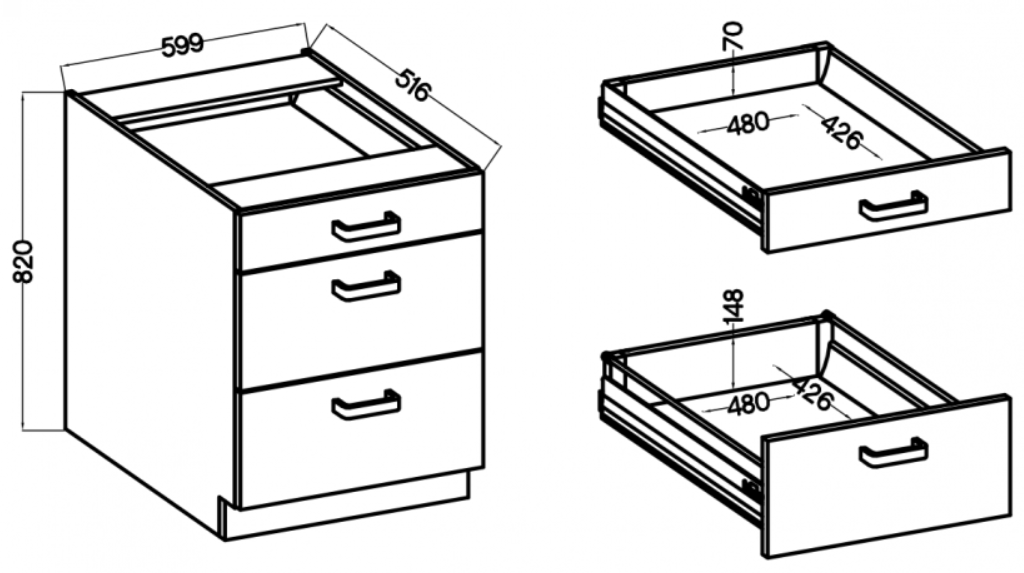 599
516
820
70
480
426
148
480
426